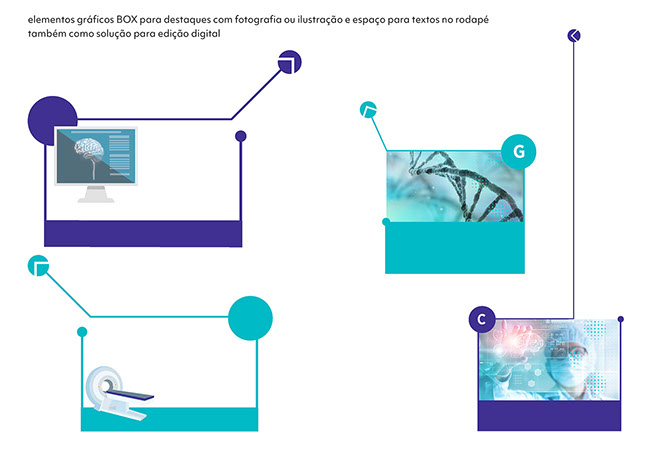 elementos gráficos BOX para destaques com fotografia ou ilustração e espaço para textos no rodapé também como solução para edição digital

G

C